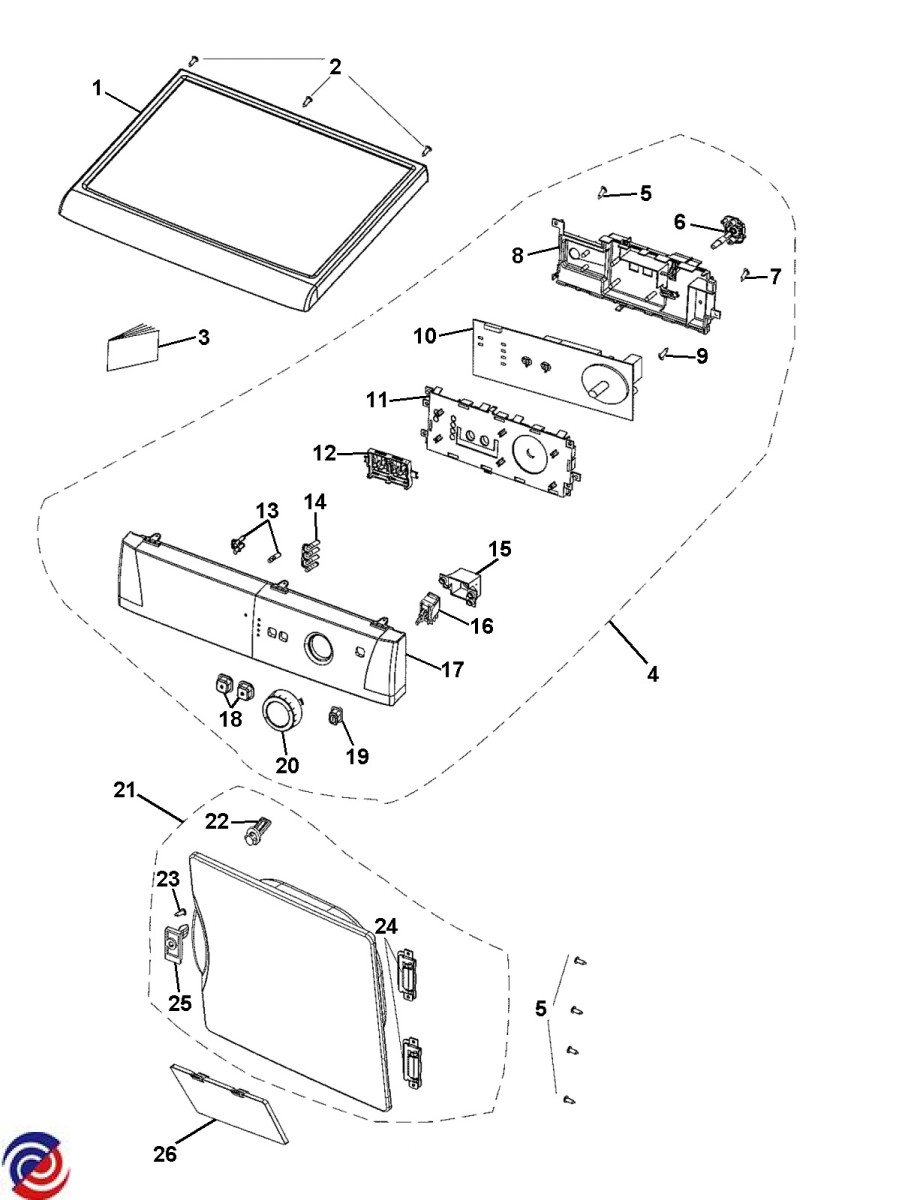 1
2
3
5
6
8
7
10
9
11
12
13
14
15
16
17
4
18
20
19
21
22
23
24
25
5
26